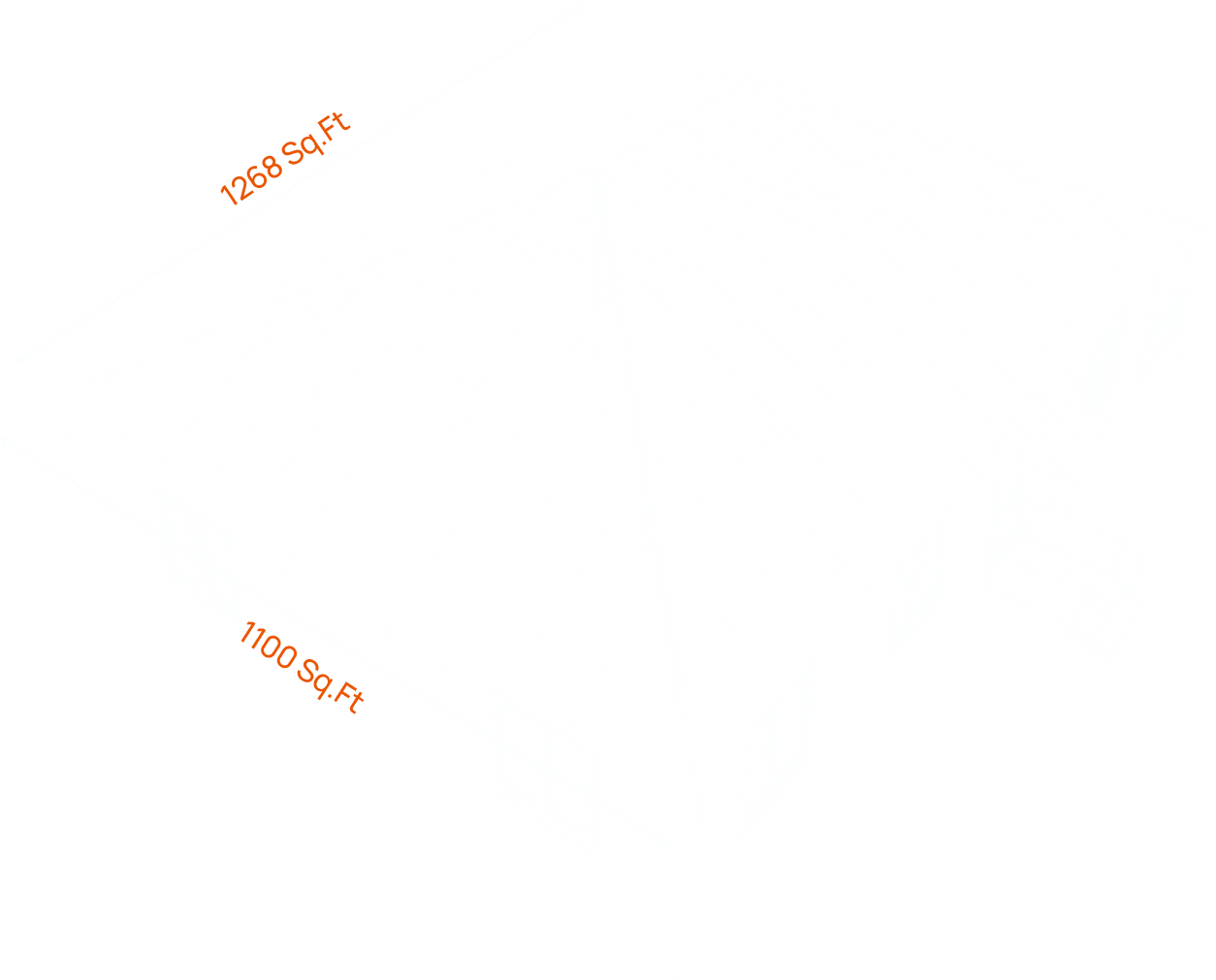 1268 Sq.Ft

1100 Sq.Ft